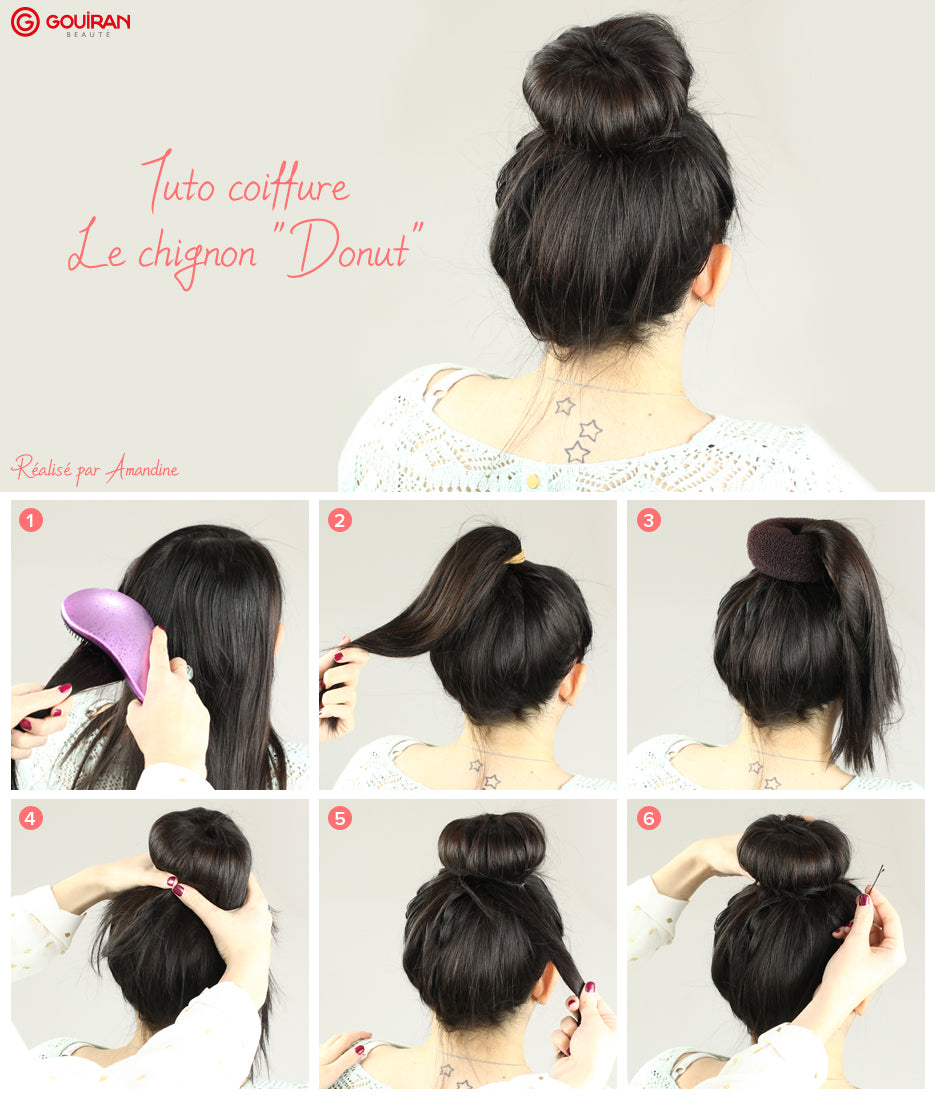 GOUIRAN BEAUTÉ

Tuto coiffure
Le chignon "Donut"

Réalisé par Amandine

1

2

3

4

5

6